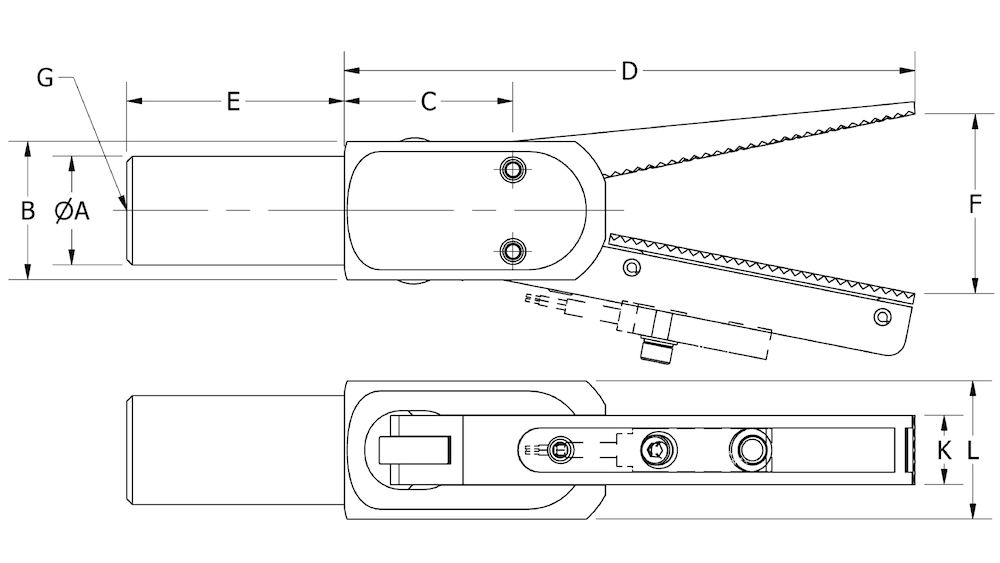 G
E
C
D
B
ØA
F
K
L